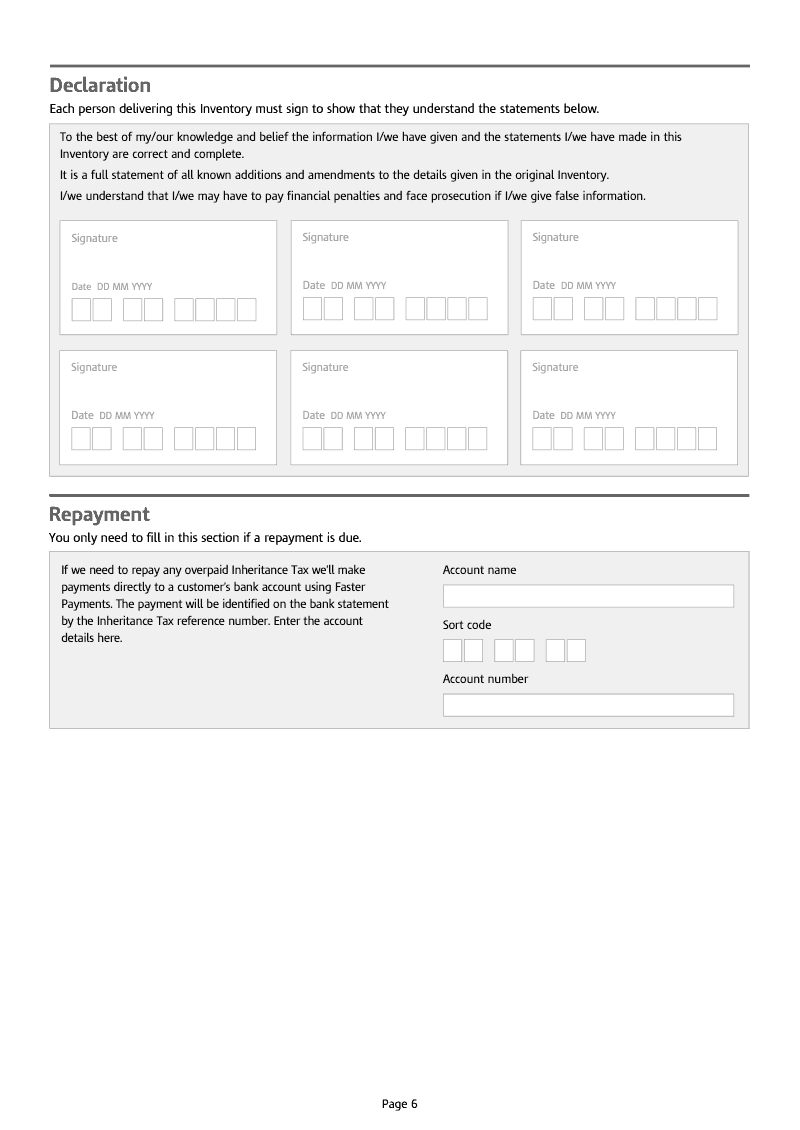 Declaration
Each person delivering this Inventory must sign to show that they understand the statements below.

To the best of my/our knowledge and belief the information I/we have given and the statements I/we have made in this Inventory are correct and complete.

It is a full statement of all known additions and amendments to the details given in the original Inventory.

I/we understand that I/we may have to pay financial penalties and face prosecution if I/we give false information.

Signature

Date DD MM YYYY

Signature

Date DD MM YYYY

Signature

Date DD MM YYYY

Signature

Date DD MM YYYY

Signature

Date DD MM YYYY

Signature

Date DD MM YYYY

Repayment
You only need to fill in this section if a repayment is due.

If we need to repay any overpaid Inheritance Tax we'll make payments directly to a customer's bank account using Faster Payments. The payment will be identified on the bank statement by the Inheritance Tax reference number. Enter the account details here.

Account name

Sort code

Account number

Page 6